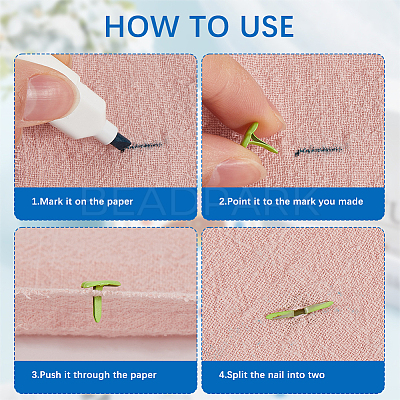 HOW TO USE

1.Mark it on the paper

2.Point it to the mark you made

BEADPARK

3.Push it through the paper

4.Split the nail into two