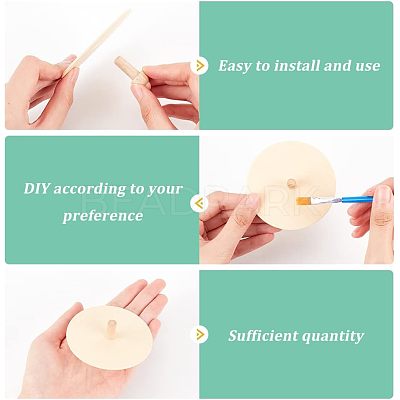 Easy to install and use

DIY according to your preference

BEADPARK

Sufficient quantity