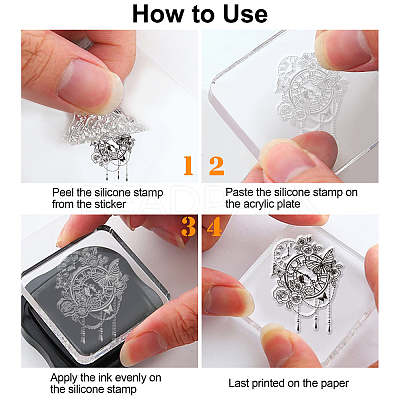 How to Use

1

2

Peel the silicone stamp from the sticker

Paste the silicone stamp on the acrylic plate

BEADPARK

3

4

Apply the ink evenly on the silicone stamp

Last printed on the paper