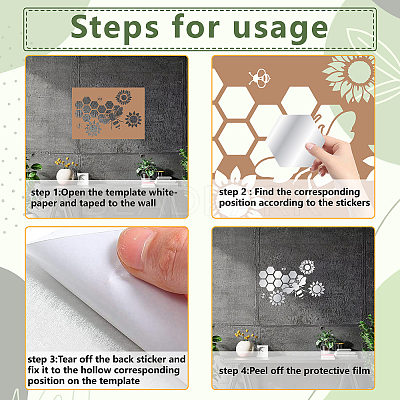 Steps for usage

step 1:Open the template white-paper and taped to the wall

step 2 : Find the corresponding position according to the stickers

step 3:Tear off the back sticker and fix it to the hollow corresponding position on the template

step 4:Peel off the protective film