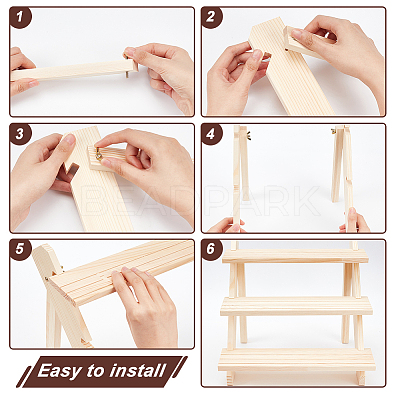 1

2

3

4

BEADPARK

5

6

Easy to install