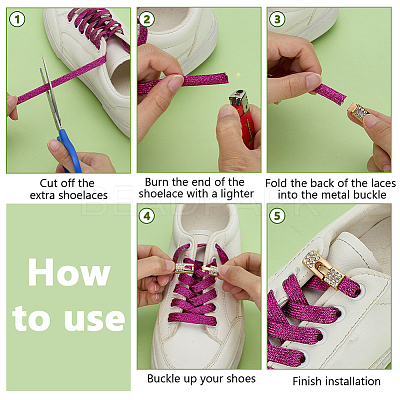 1

Cut off the extra shoelaces

2

Burn the end of the shoelace with a lighter

3

Fold the back of the laces into the metal buckle

BEADPARK

How to use

4

Buckle up your shoes

5

Finish installation