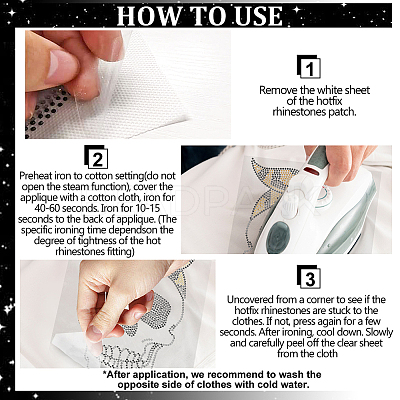 HOW TO USE

1

Remove the white sheet of the hotfix rhinestones patch.

2

Preheat iron to cotton setting(do not open the steam function), cover the applique with a cotton cloth, iron for 40-60 seconds. Iron for 10-15 seconds to the back of applique. (The specific ironing time dependson the degree of tightness of the hot rhinestones fitting)

3

Uncovered from a corner to see if the hotfix rhinestones are stuck to the clothes. If not, press again for a few seconds. After ironing, cool down. Slowly and carefully peel off the clear sheet from the cloth

*After application, we recommend to wash the opposite side of clothes with cold water.