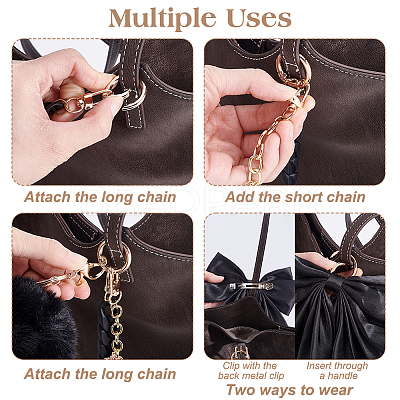 Multiple Uses

Attach the long chain

Add the short chain

BEADPARK

Attach the long chain

Clip with the back metal clip

Insert through a handle

Two ways to wear