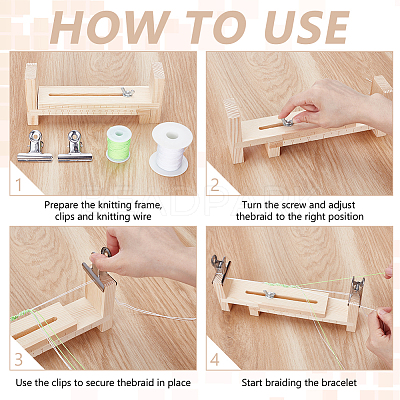 HOW TO USE

1

Prepare the knitting frame, clips and knitting wire

2

Turn the screw and adjust thebraid to the right position

BEADPARK

3

Use the clips to secure thebraid in place

4

Start braiding the bracelet