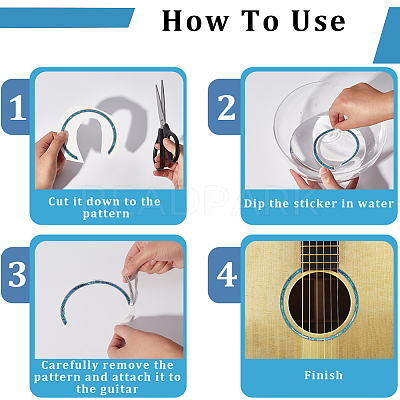 How To Use

1

Cut it down to the pattern

2

Dip the sticker in water

3

Carefully remove the pattern and attach it to the guitar

4

Finish

BEADPARK