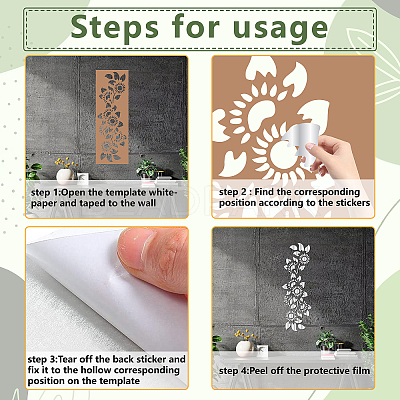 Steps for usage

step 1:Open the template white-paper and taped to the wall

step 2 : Find the corresponding position according to the stickers

step 3:Tear off the back sticker and fix it to the hollow corresponding position on the template

step 4:Peel off the protective film