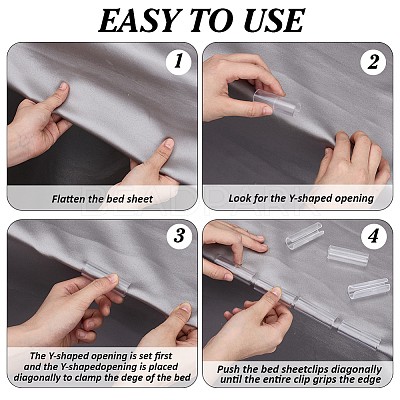 EASY TO USE

1

Flatten the bed sheet

2

Look for the Y-shaped opening

BEADPARK

3

The Y-shaped opening is set first and the Y-shapedopening is placed diagonally to clamp the dege of the bed

4

Push the bed sheetclips diagonally until the entire clip grips the edge