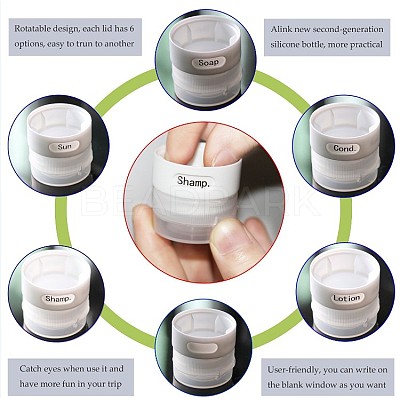 Rotatable design, each lid has 6 options, easy to trun to another

Alink new second-generation silicone bottle, more practical

Soap

Sun

Cond.

Shamp.

BEADPARK

Shamp.

Lotion

Catch eyes when use it and have more fun in your trip

User-friendly, you can write on the blank window as you want