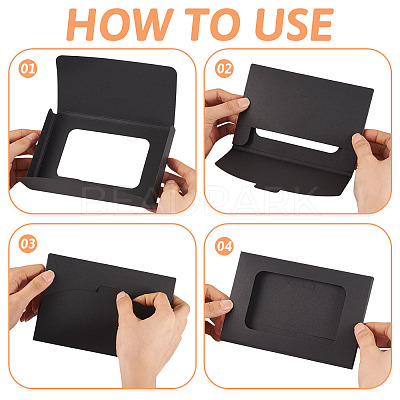 HOW TO USE

01

02

BEADPARK

03

04