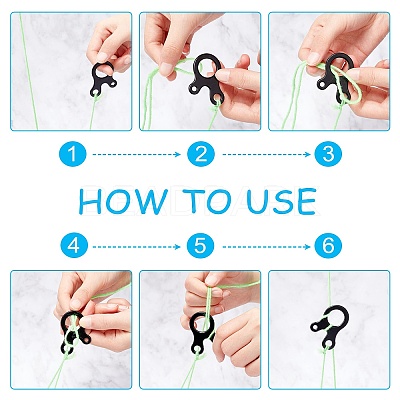 1
2
3
HOW TO USE
4
5
6