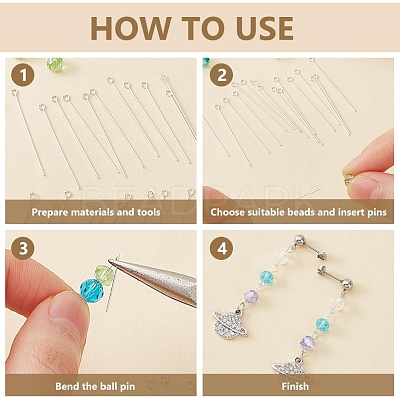 HOW TO USE

1

Prepare materials and tools

2

Choose suitable beads and insert pins

3

Bend the ball pin

4

Finish

BEADPARK