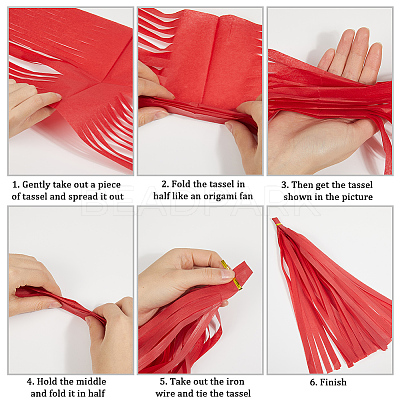 1. Gently take out a piece of tassel and spread it out

2. Fold the tassel in half like an origami fan

3. Then get the tassel shown in the picture

BEADPARK

4. Hold the middle and fold it in half

5. Take out the iron wire and tie the tassel

6. Finish