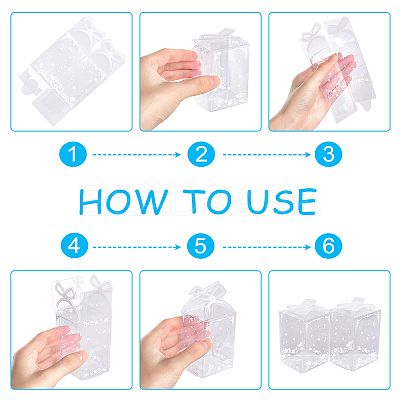 1
2
3
HOW TO USE
4
5
6